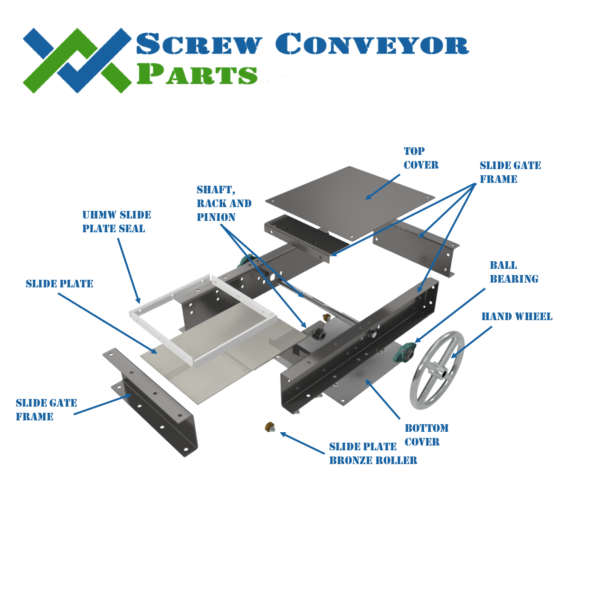 SCREW CONVEYOR PARTS

TOP COVER

SLIDE GATE FRAME

SHAFT, RACK AND PINION

UHMW SLIDE PLATE SEAL

SLIDE PLATE

BALL BEARING

HAND WHEEL

SLIDE GATE FRAME

BOTTOM COVER

SLIDE PLATE BRONZE ROLLER